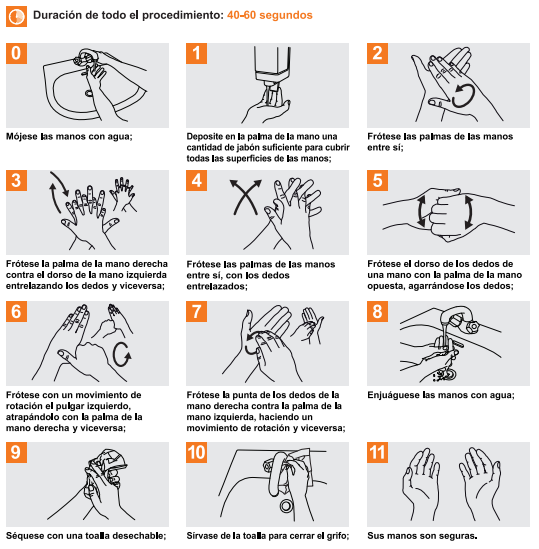 Duración de todo el procedimiento: 40-60 segundos

0
Mójese las manos con agua;

1
Deposite en la palma de la mano una cantidad de jabón suficiente para cubrir todas las superficies de las manos;

2
Frótese las palmas de las manos entre sí;

3
Frótese la palma de la mano derecha contra el dorso de la mano izquierda entrelazando los dedos y viceversa;

4
Frótese las palmas de las manos entre sí, con los dedos entrelazados;

5
Frótese el dorso de los dedos de una mano con la palma de la mano opuesta, agarrándose los dedos;

6
Frótese con un movimiento de rotación el pulgar izquierdo, atrapándolo con la palma de la mano derecha y viceversa;

7
Frótese la punta de los dedos de la mano derecha contra la palma de la mano izquierda, haciendo un movimiento de rotación y viceversa;

8
Enjuáguese las manos con agua;

9
Séquese con una toalla desechable;

10
Sírvase de la toalla para cerrar el grifo;

11
Sus manos son seguras.