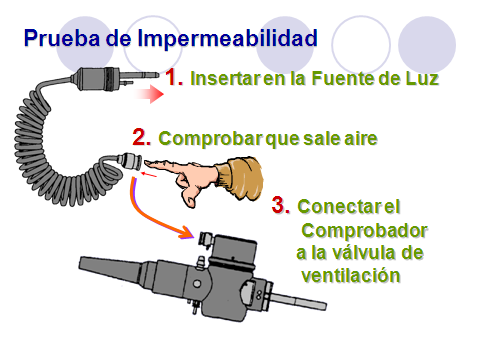 Prueba de Impermeabilidad

1. Insertar en la Fuente de Luz

2. Comprobar que sale aire

3. Conectar el Comprobador a la válvula de ventilación